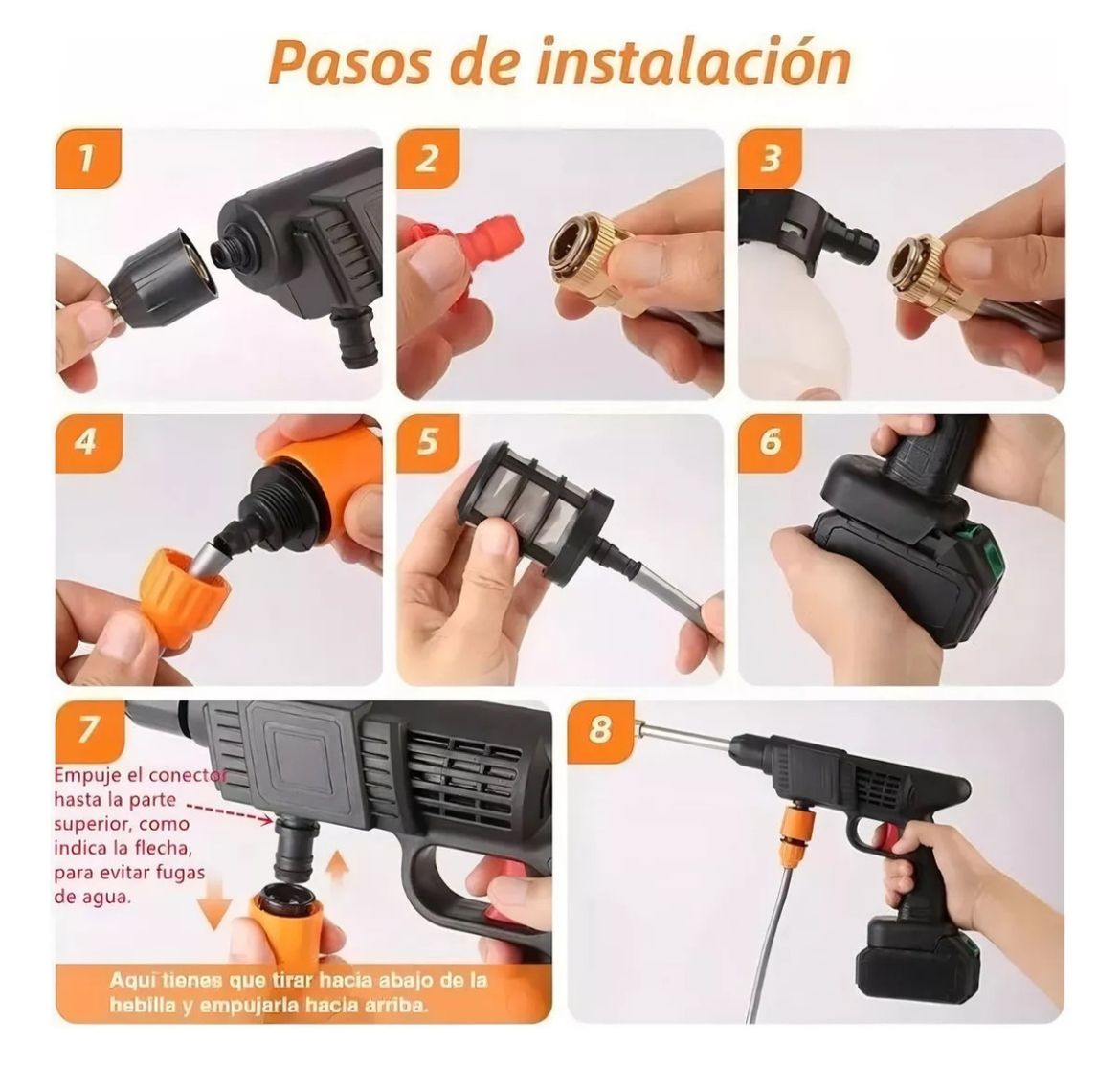 Pasos de instalación

1

2

3

4

5

6

7

Empuje el conector hasta la parte superior, como indica la flecha, para evitar fugas de agua.

Aquí tienes que tirar hacia abajo de la hebilla y empujarla hacia arriba.

8